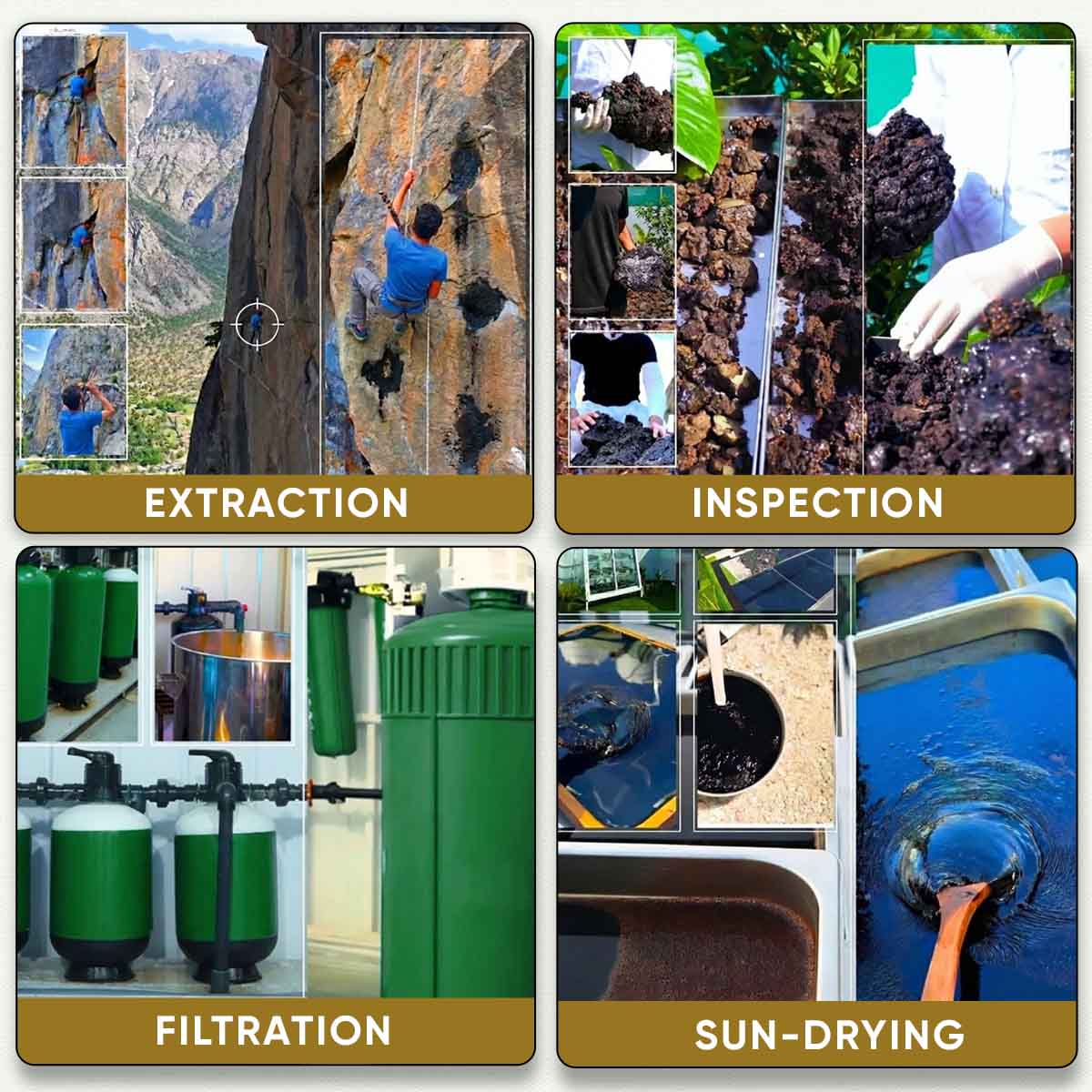 EXTRACTION

INSPECTION

FILTRATION

SUN-DRYING